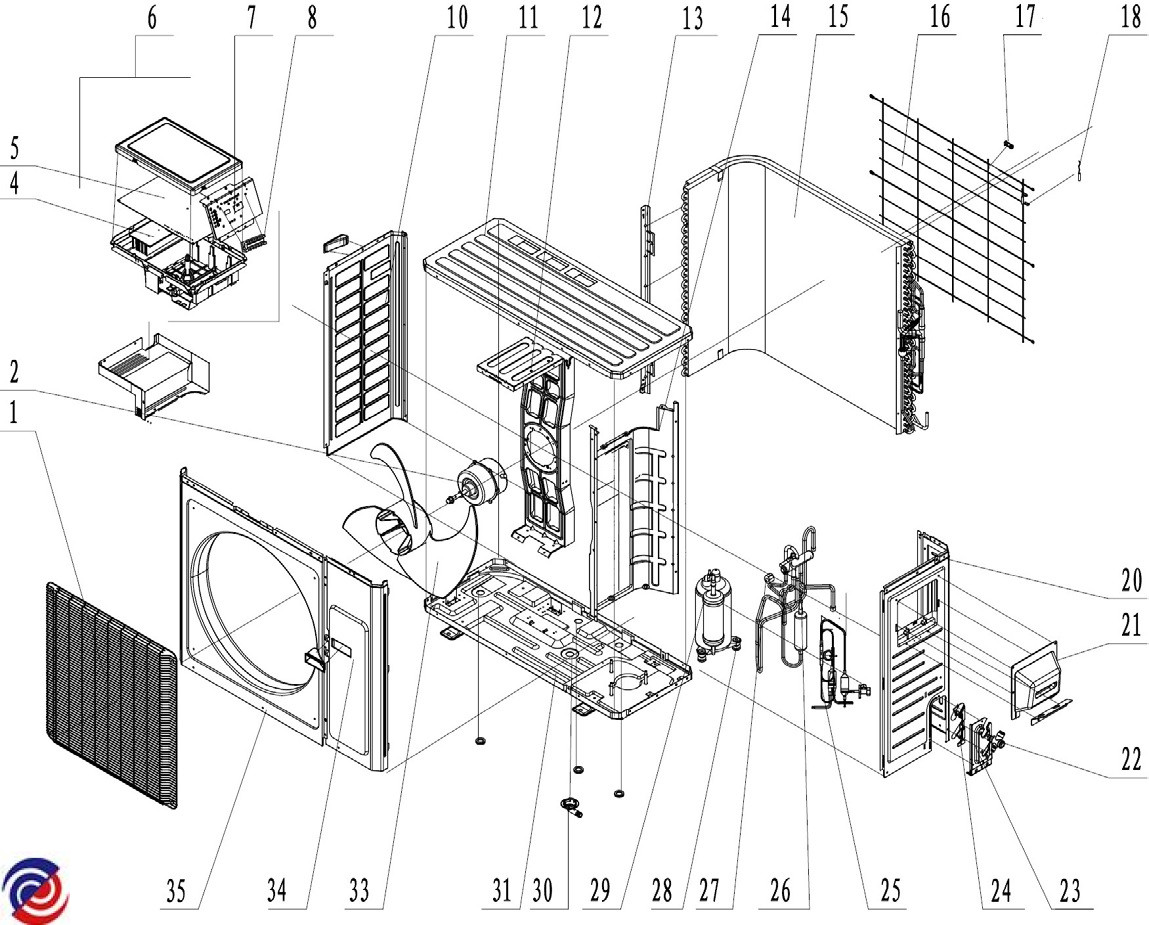 6 7 8 10 11 12 13 14 15 16 17 18

5
4
2
1

20
21
22

35 34 33 31 30 29 28 27 26 25 24 23